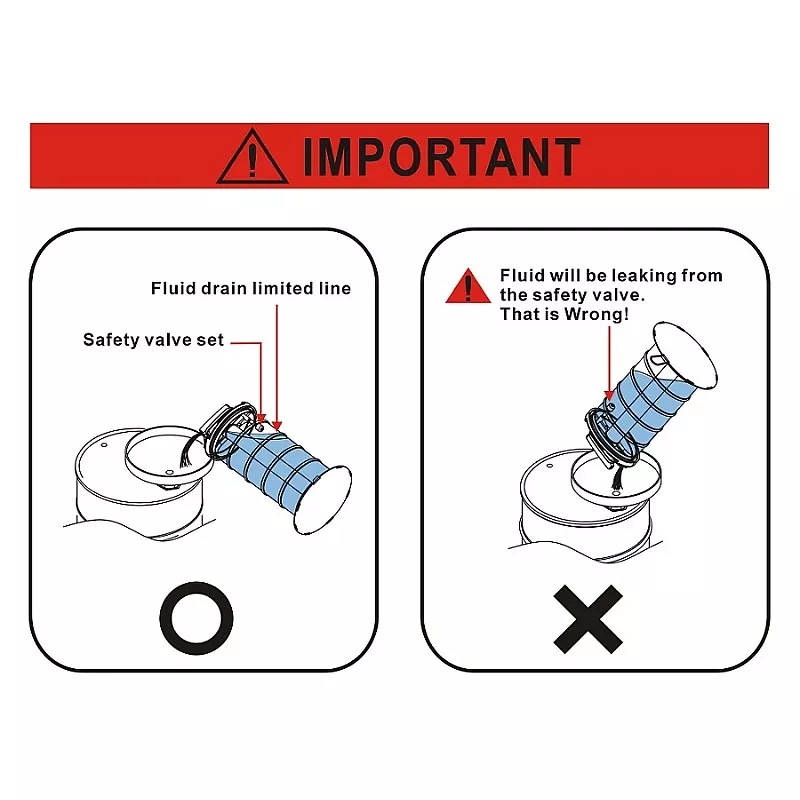 IMPORTANT

Fluid drain limited line

Safety valve set

Fluid will be leaking from the safety valve.
That is Wrong!